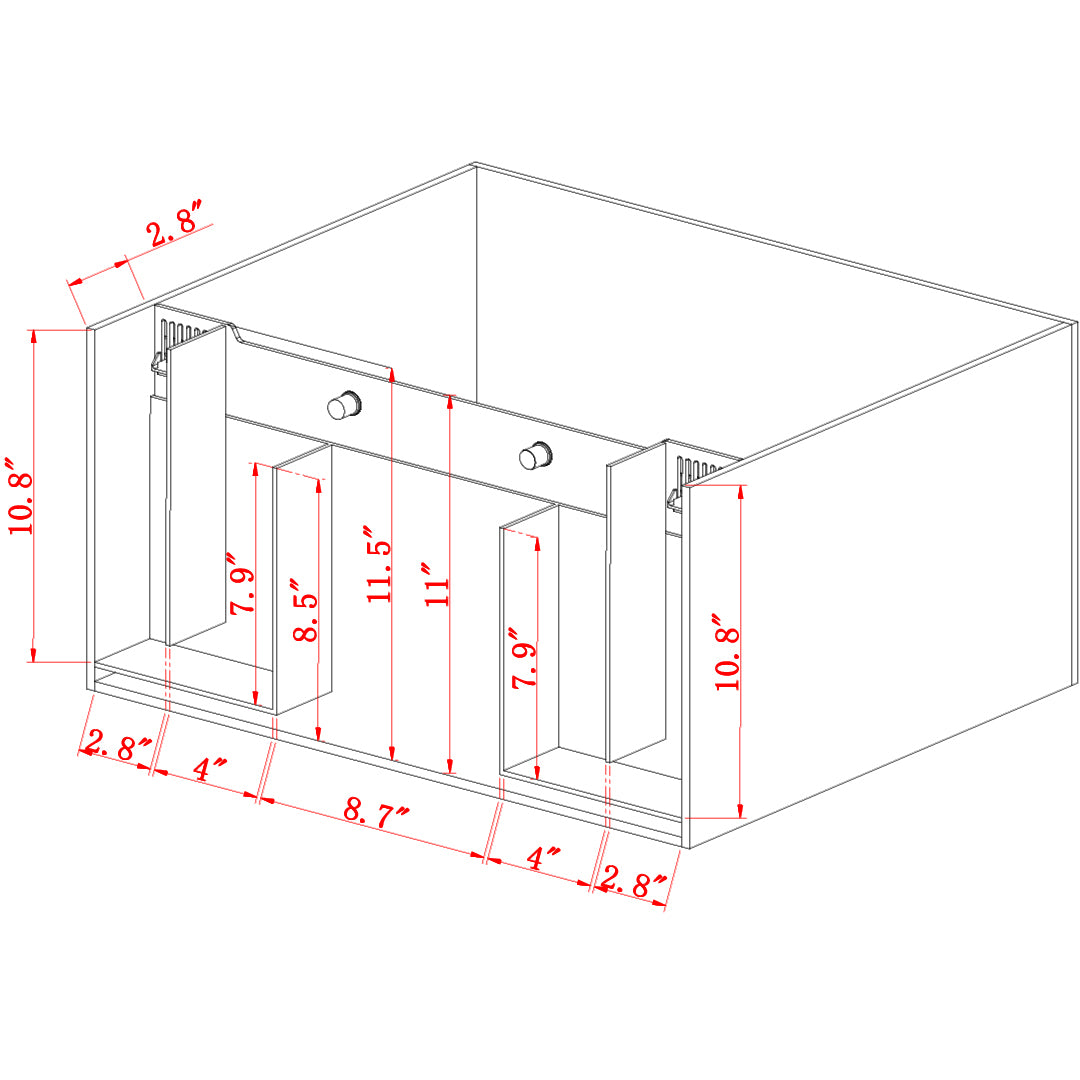 2.8″
10.8″
7.9″
8.5″
11.5″
11″
7.9″
10.8″
2.8″
4″
8.7″
4″
2.8″