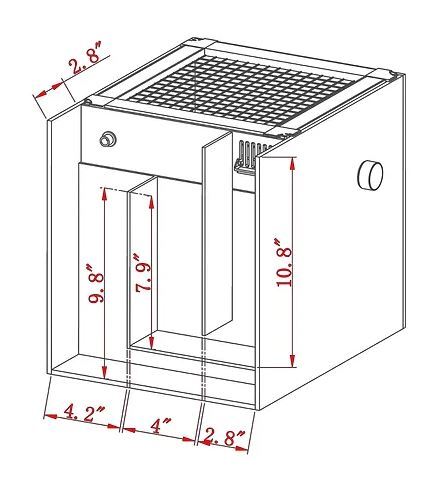 2.8"
9.8"
7.9"
10.8"
4.2"
4"
2.8"