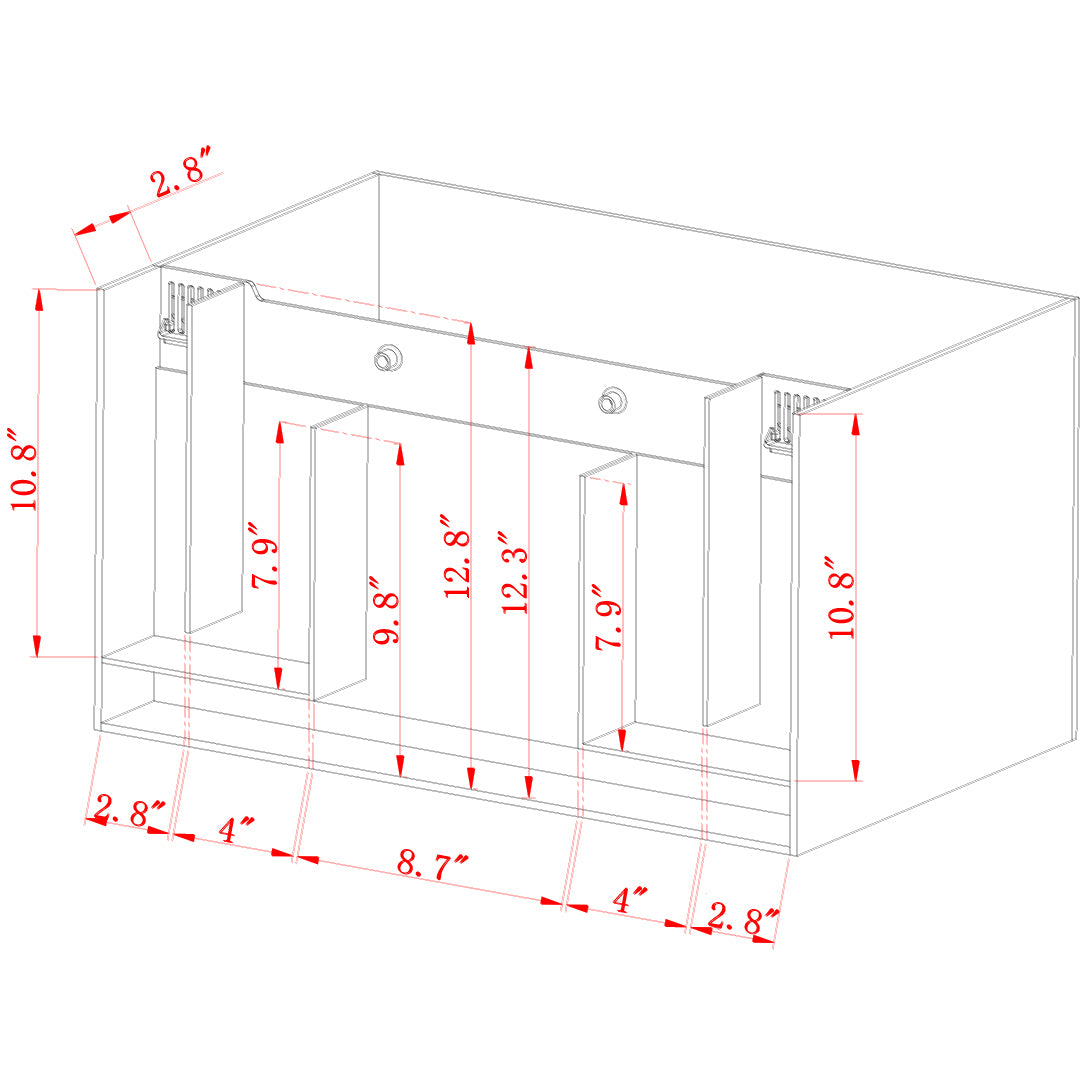 2.8″
10.8″
7.9″
9.8″
12.8″
12.3″
7.9″
10.8″
2.8″
4″
8.7″
4″
2.8″